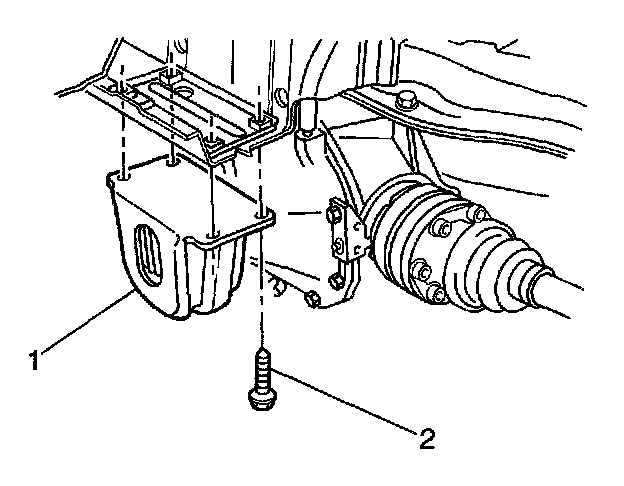 1
2