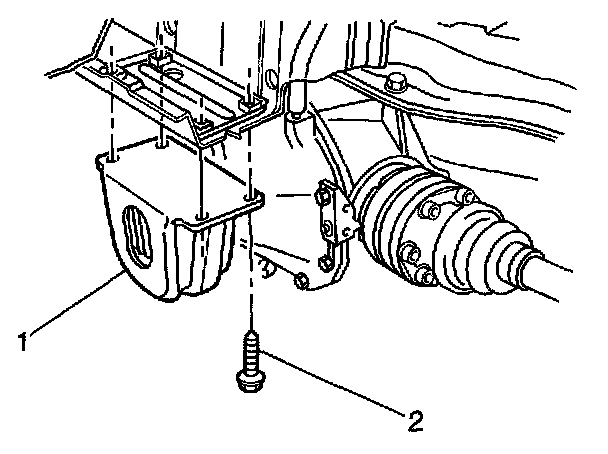 1

2