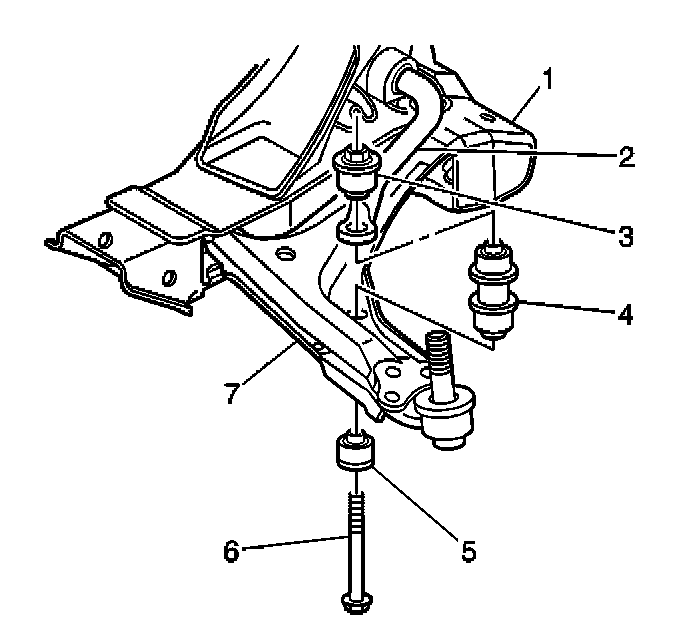 1
2
3
4
7
5
6