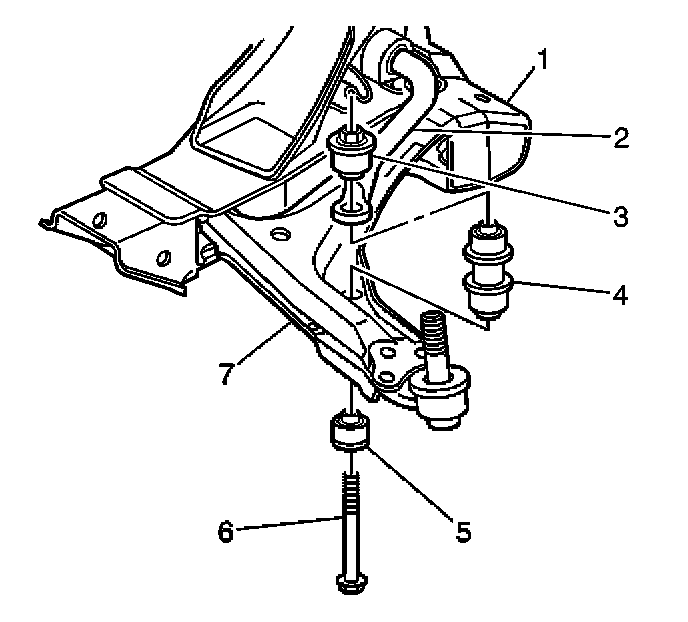 1
2
3
4
7
5
6