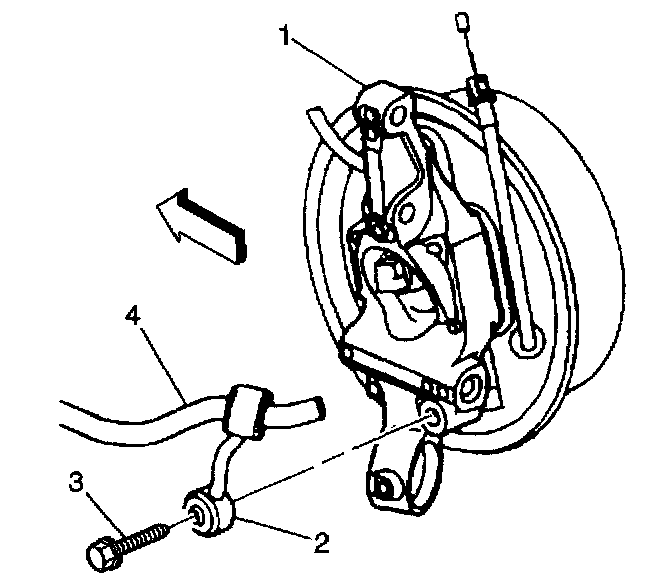 1
4
3
2