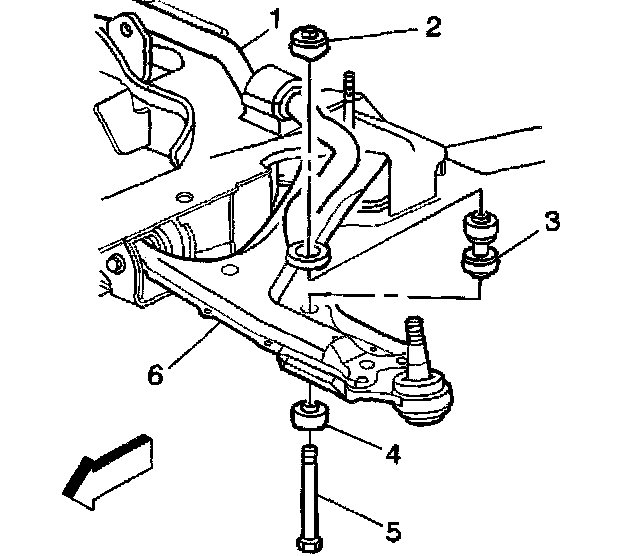 1
2
3
6
4
5