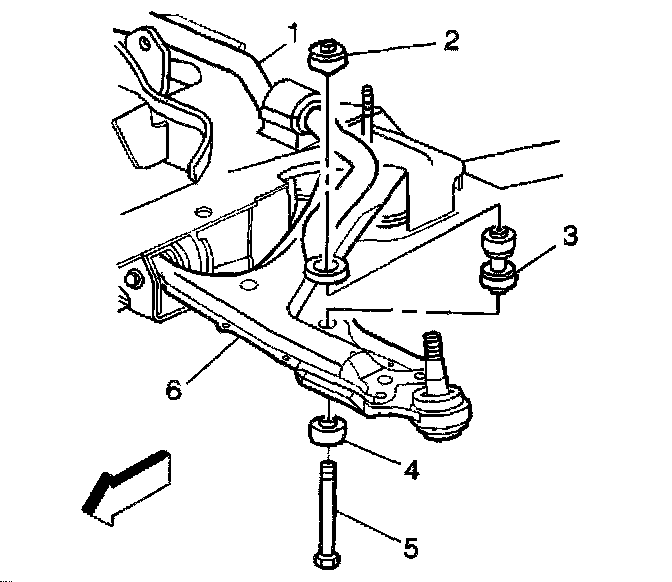 1
2
3
6
4
5