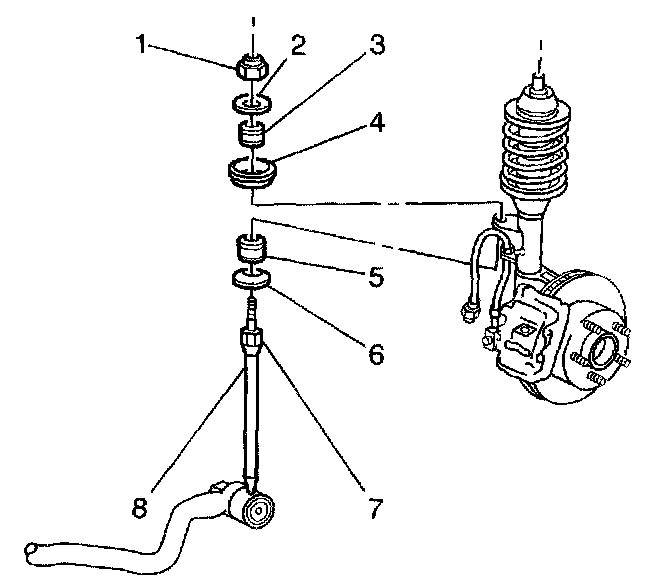 1
2
3
4
5
6
8
7