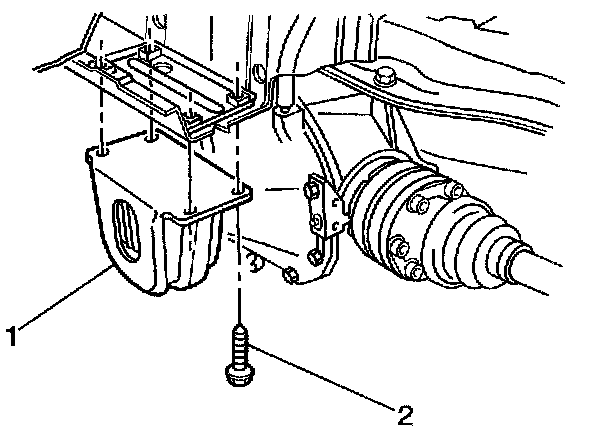 1

2