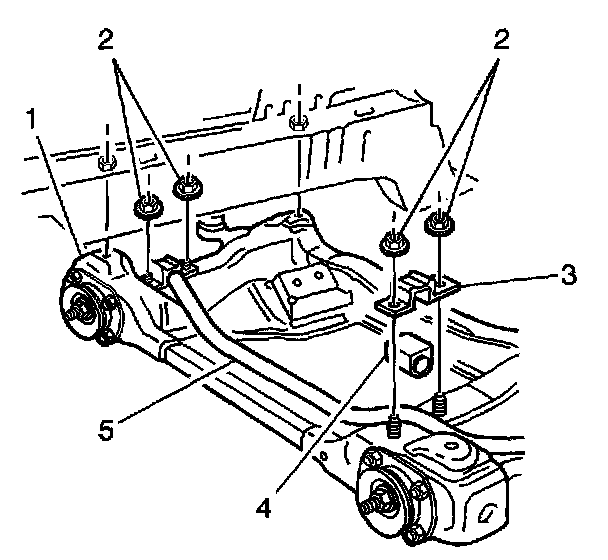 2
2
1
3
5
4