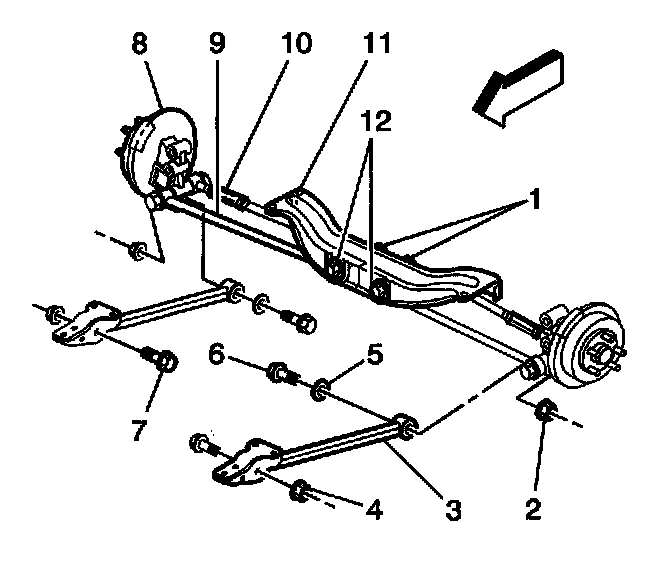 8
9
10
11
12
1
6
5
7
4
3
2