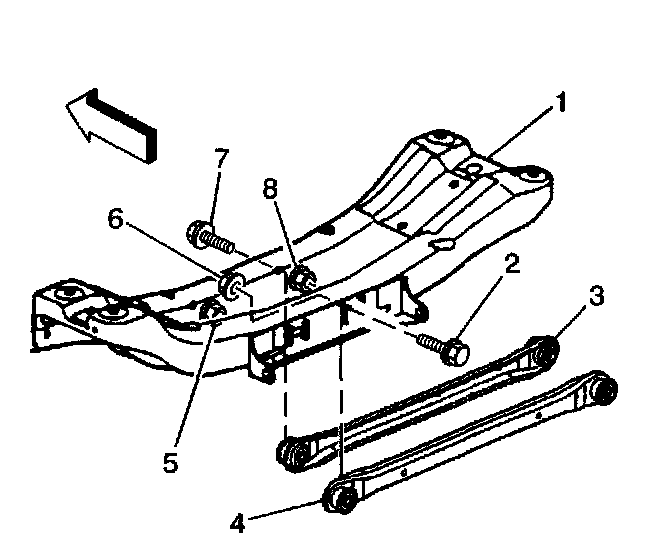 1
7
8
6
2
3
5
4