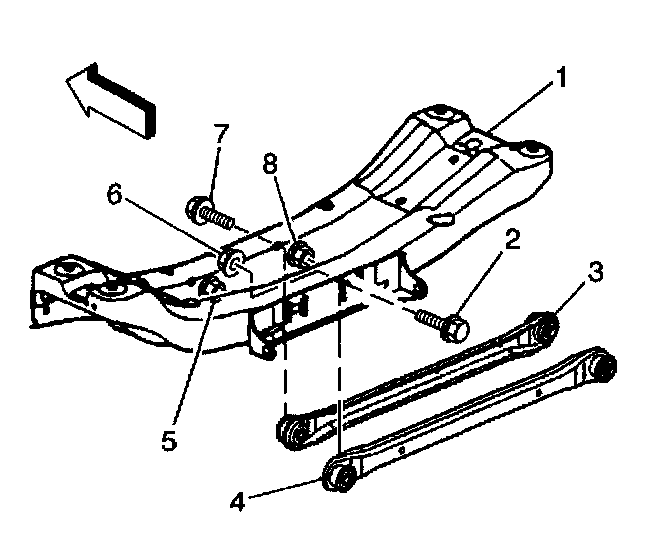 1
7
8
6
2
3
5
4