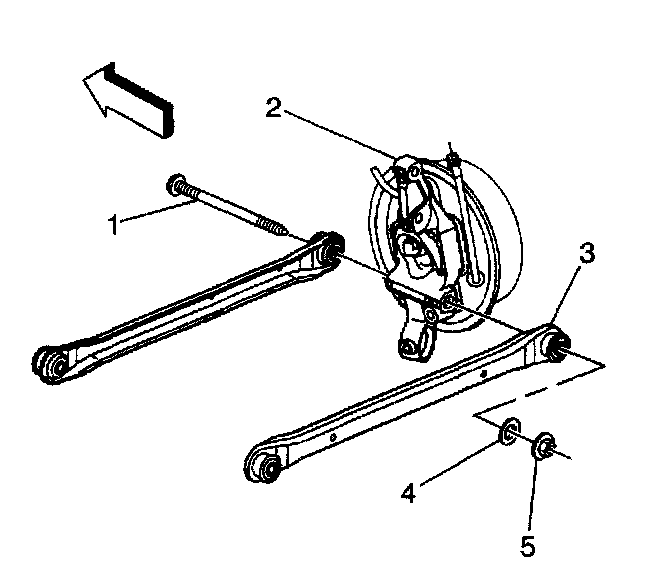 2
1
3
4
5