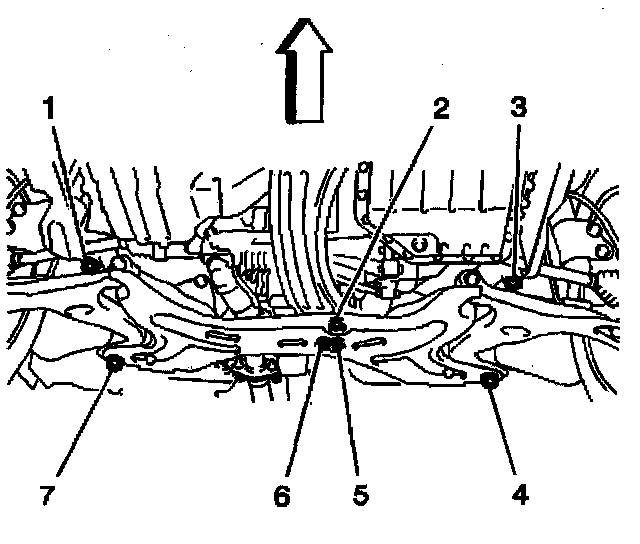 1
2
3
7
6
5
4