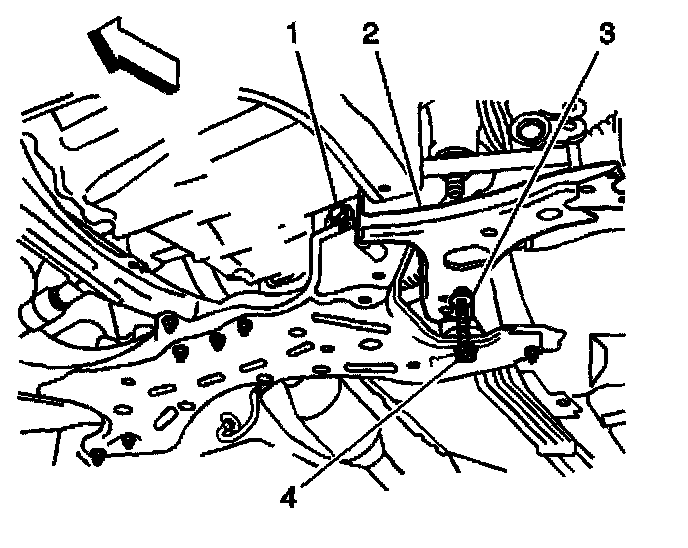 1
2
3
4