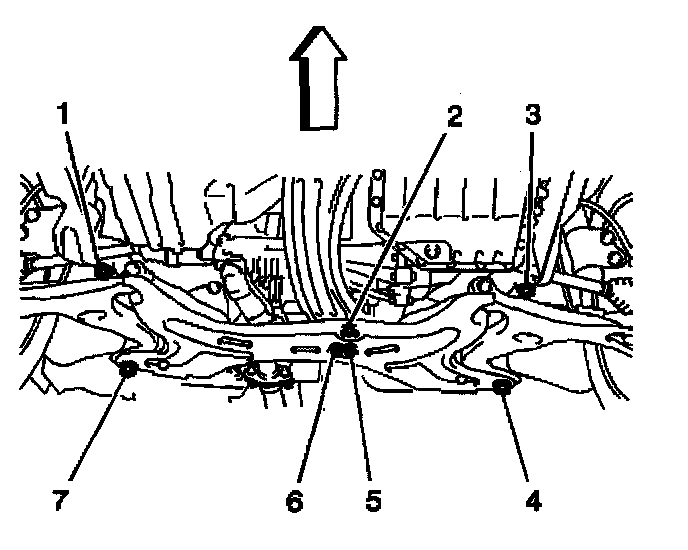 1
2
3
7
6
5
4