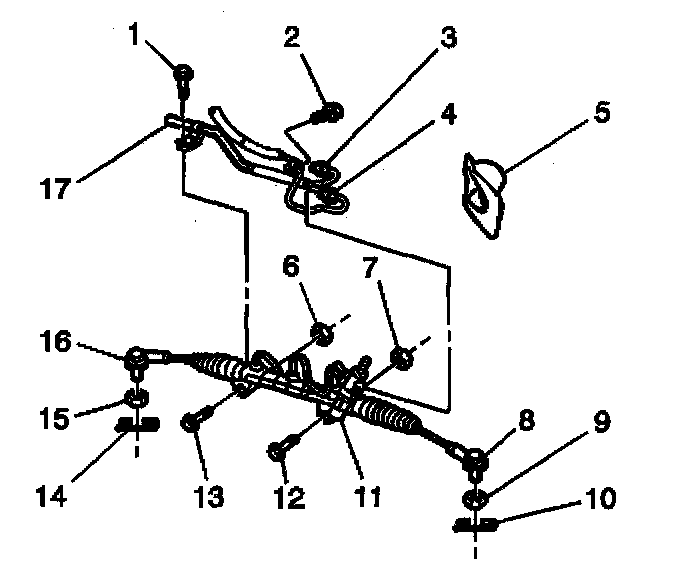 1
2
3
4
5
17
6
7
16
15
14
13
12
11
8
9
10