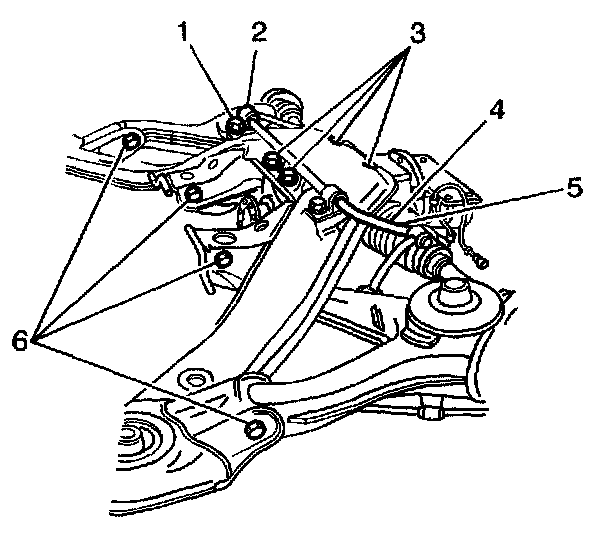 1
2
3
4
5
6