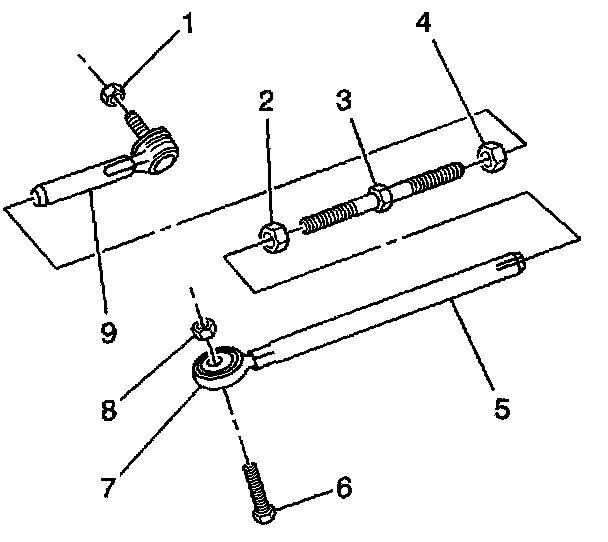 1
4
2
3
9
8
5
7
6