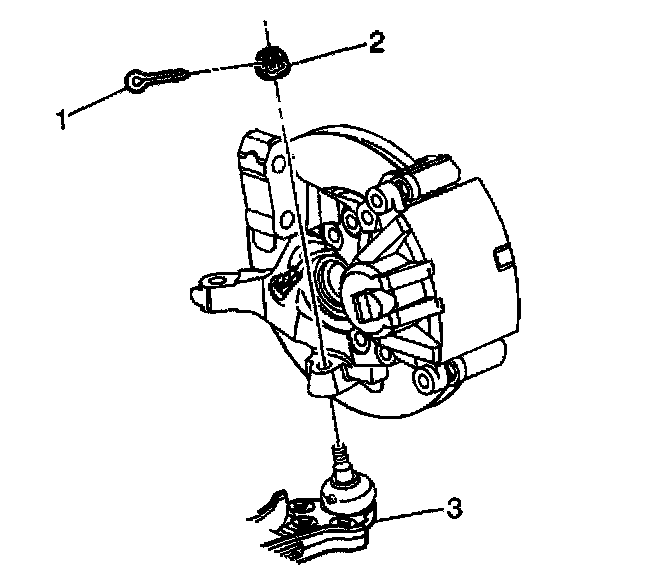 2
1
3