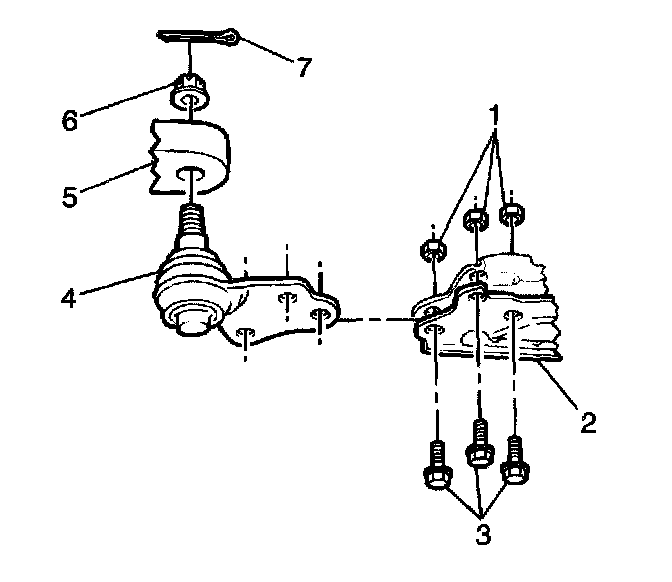 7
6
1
5
4
2
3