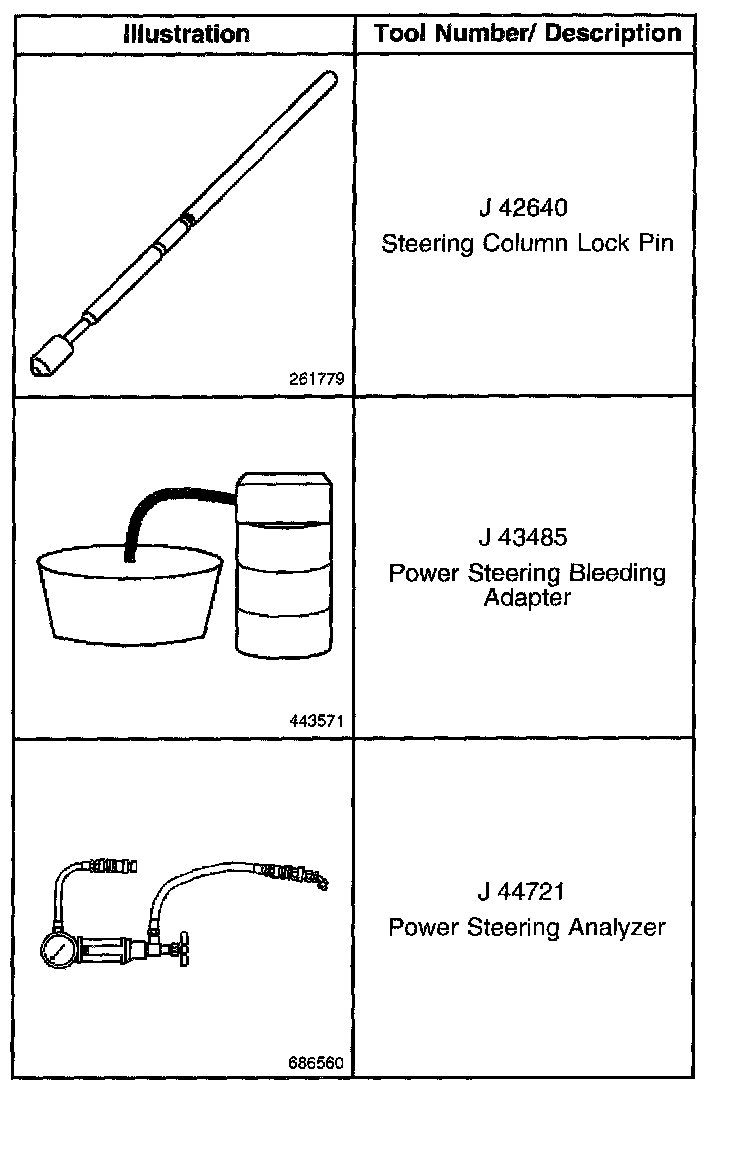 | Illustration | Tool Number/ Description |
|---|---|
| 261779 | J 42640 Steering Column Lock Pin |
| 443571 | J 43485 Power Steering Bleeding Adapter |
| 686560 | J 44721 Power Steering Analyzer |