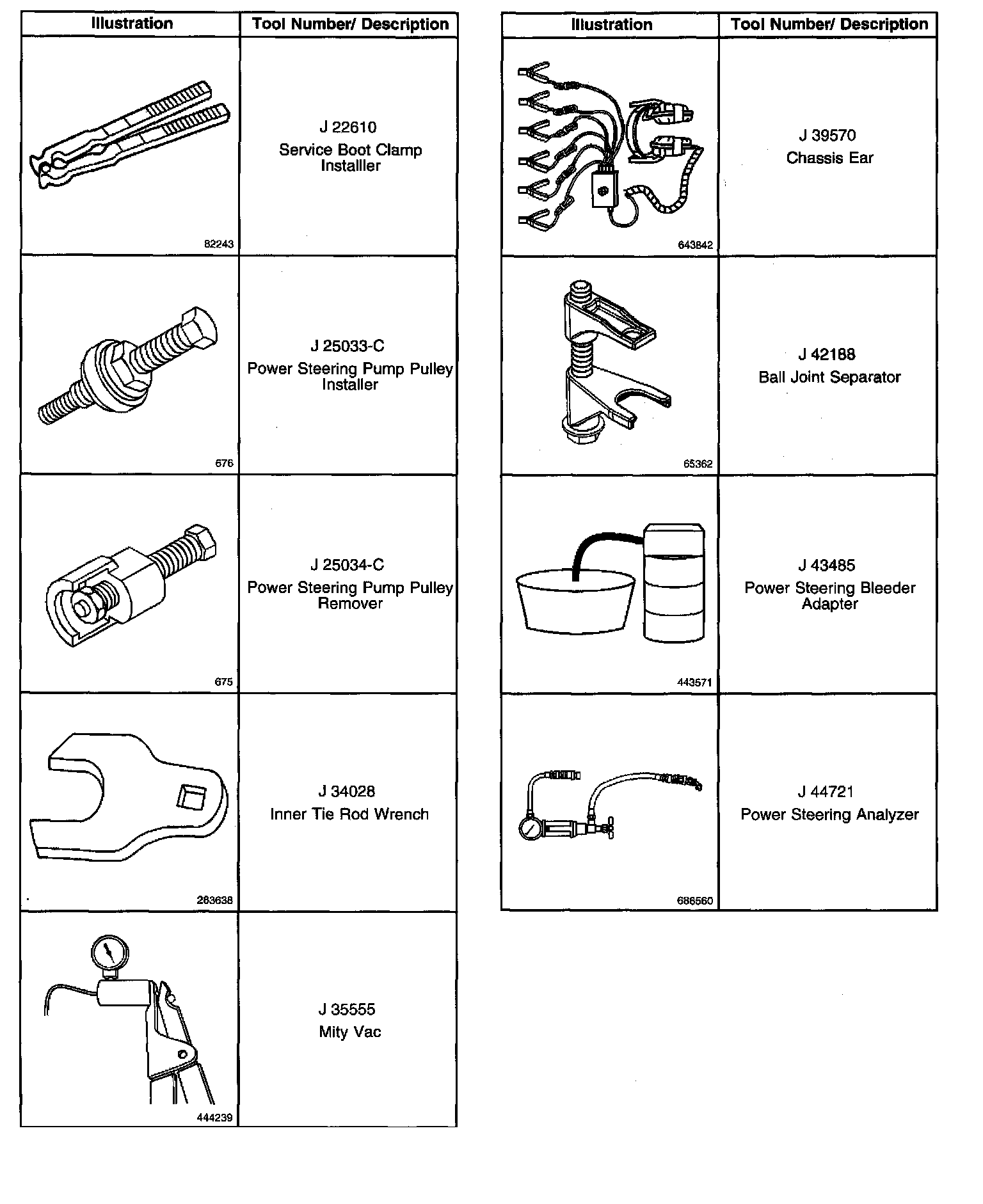 | Illustration | Tool Number/ Description |
|---|---|
| 82243 | J 22610 Service Boot Clamp Installler |
| 676 | J 25033-C Power Steering Pump Pulley Installer |
| 675 | J 25034-C Power Steering Pump Pulley Remover |
| 283638 | J 34028 Inner Tie Rod Wrench |
| 444239 | J 35555 Mity Vac |

| Illustration | Tool Number/ Description |
|---|---|
| 643842 | J 39570 Chassis Ear |
| 65362 | J 42188 Ball Joint Separator |
| 443571 | J 43485 Power Steering Bleeder Adapter |
| 686560 | J 44721 Power Steering Analyzer |