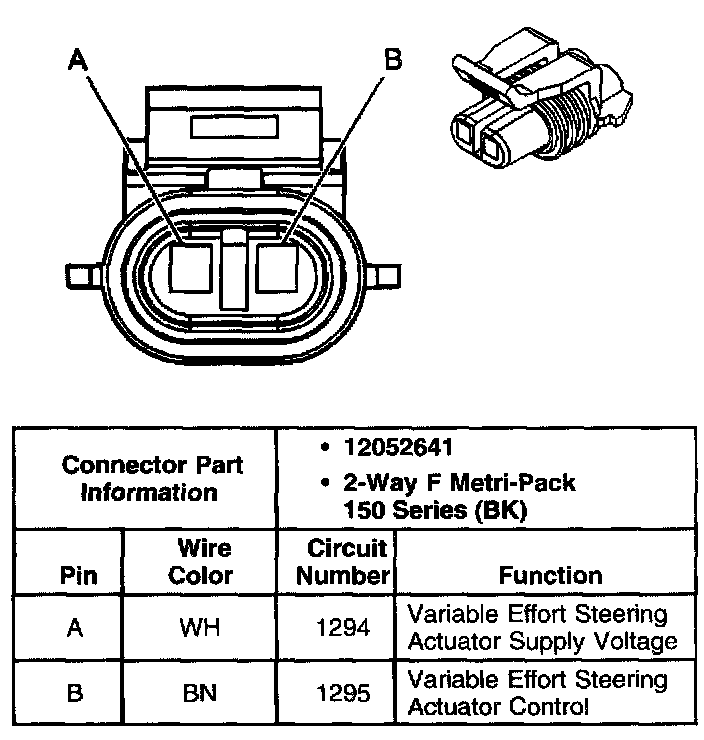 A

B

| Connector Part Information | | • 12052641 • 2-Way F Metri-Pack 150 Series (BK) | |
|---|---|---|---|
| Pin | Wire Color | Circuit Number | Function |
| A | WH | 1294 | Variable Effort Steering Actuator Supply Voltage |
| B | BN | 1295 | Variable Effort Steering Actuator Control |