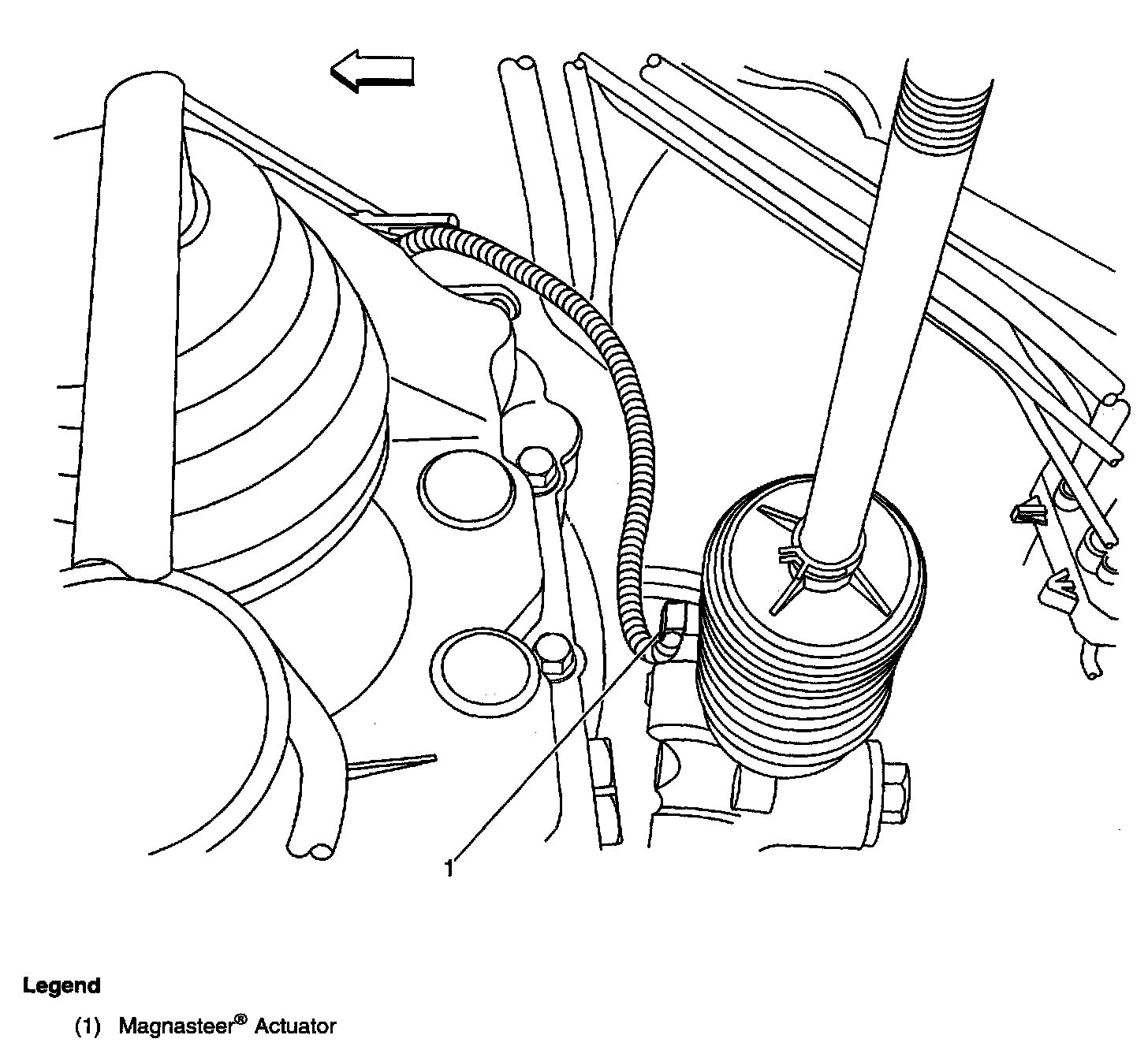 1

Legend

(1) Magnasteer® Actuator