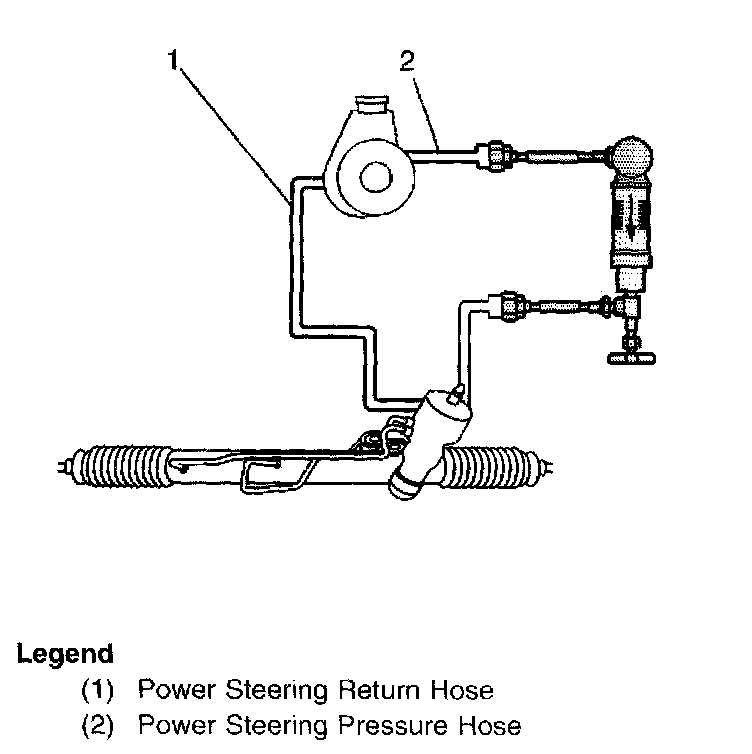 1
2

Legend
(1) Power Steering Return Hose
(2) Power Steering Pressure Hose