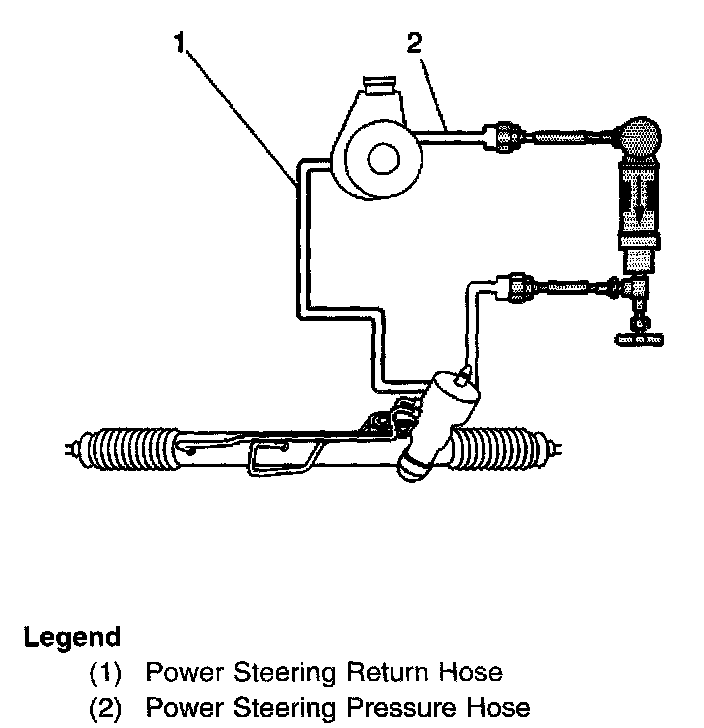 1

2

Legend

(1) Power Steering Return Hose

(2) Power Steering Pressure Hose