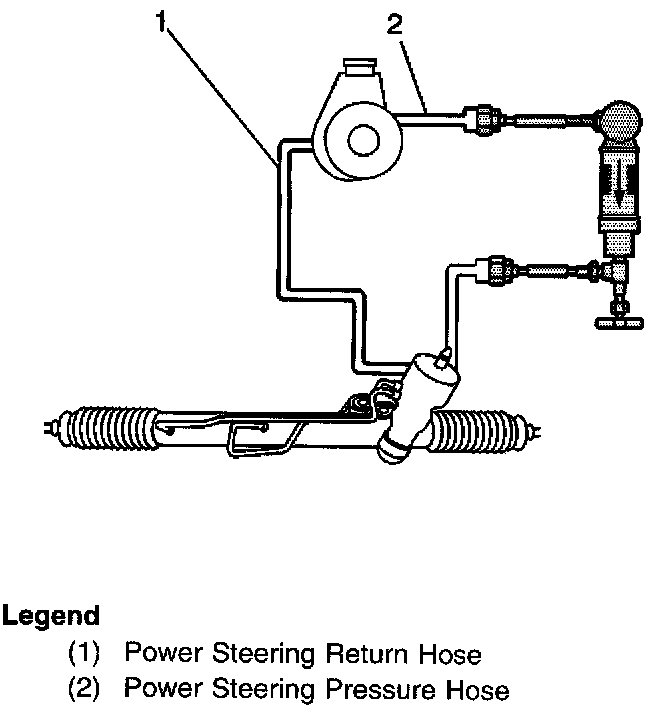 1

2

Legend

(1) Power Steering Return Hose

(2) Power Steering Pressure Hose