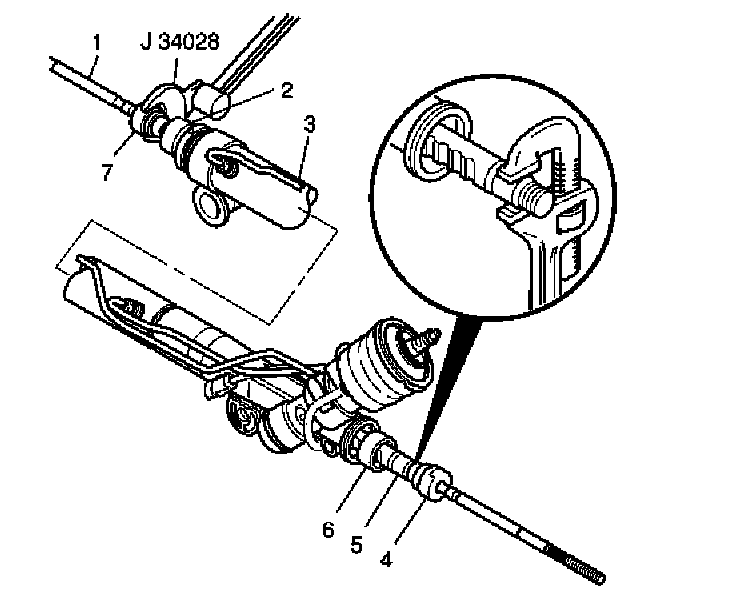 1
J 34028
2
3
7
6
5
4