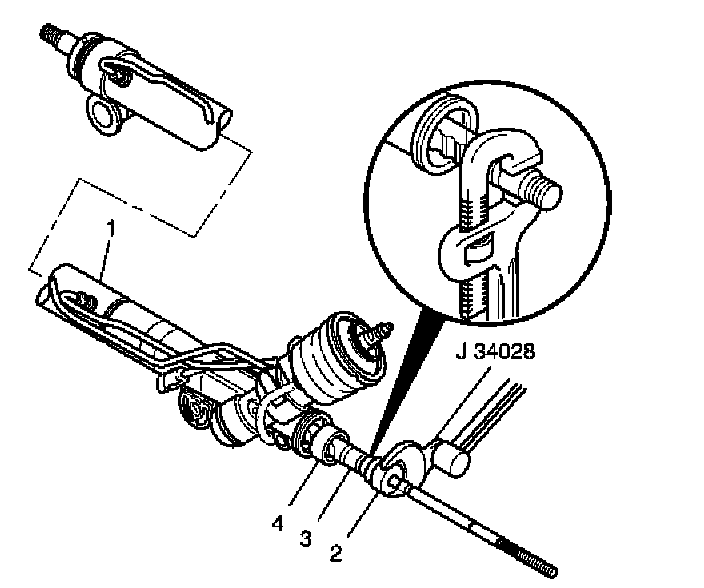 1
J 34028
4
3
2