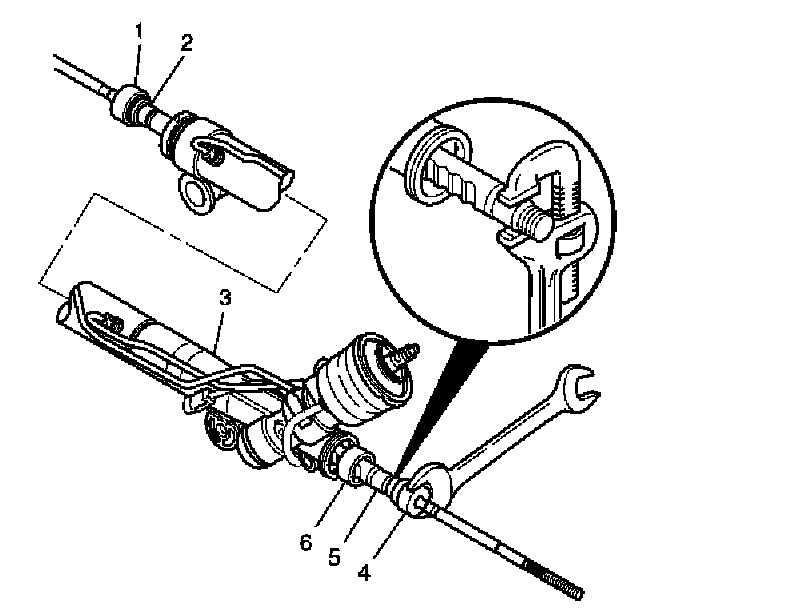 1
2
3
6
5
4