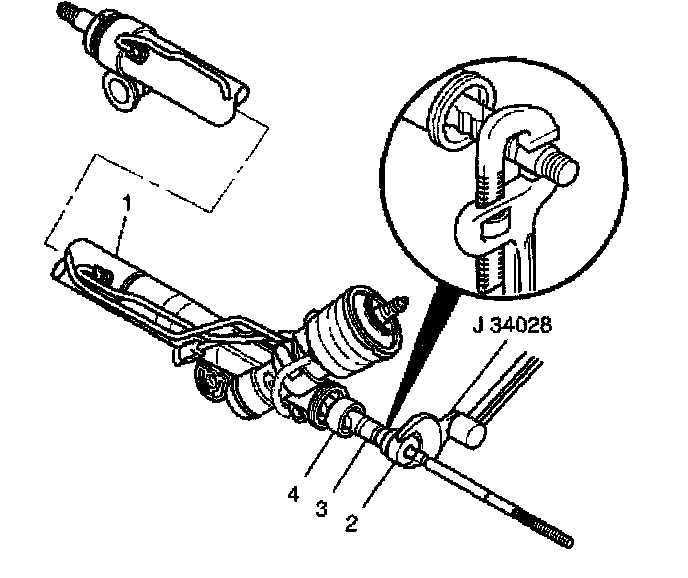 1
J 34028
4
3
2