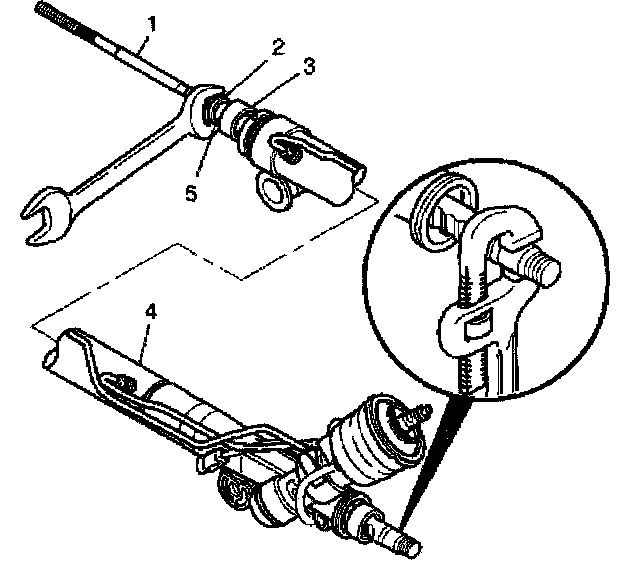 1
2
3
5
4