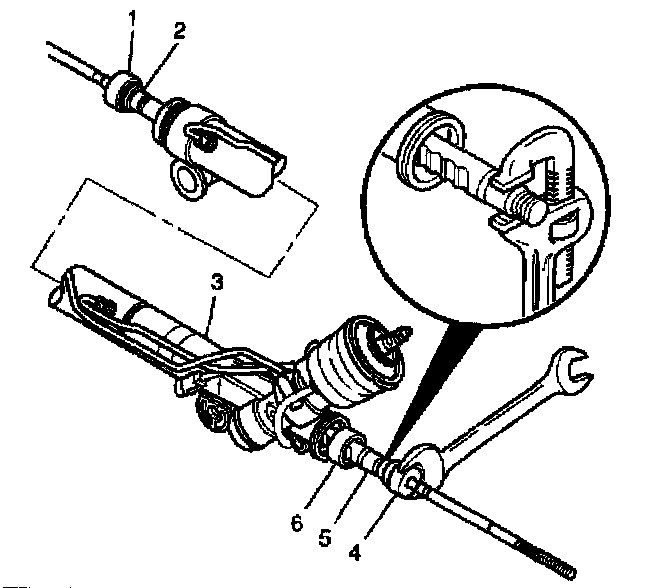 1
2
3
6
5
4