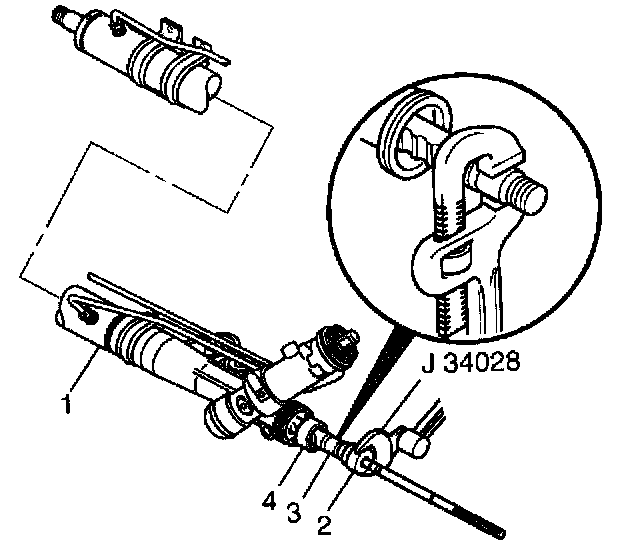 J 34028
1
4
3
2