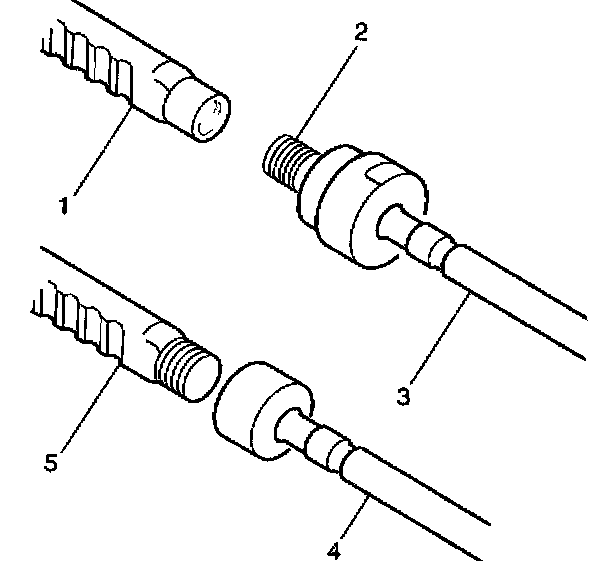 2
1
3
5
4