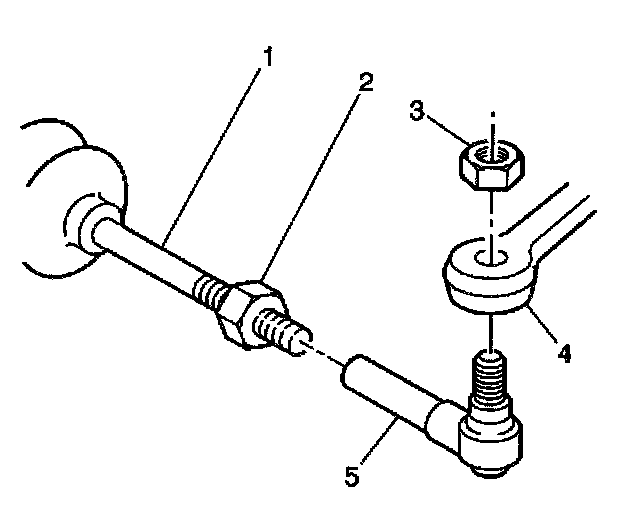 1
2
3
4
5