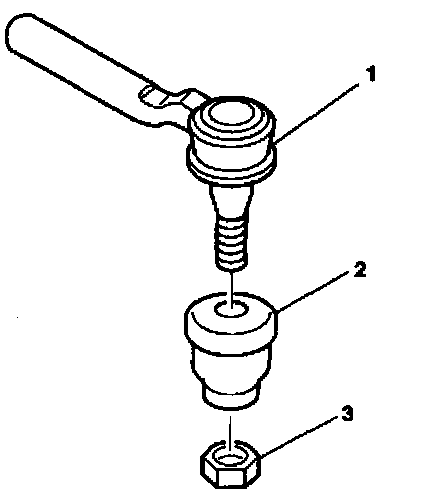 1
2
3