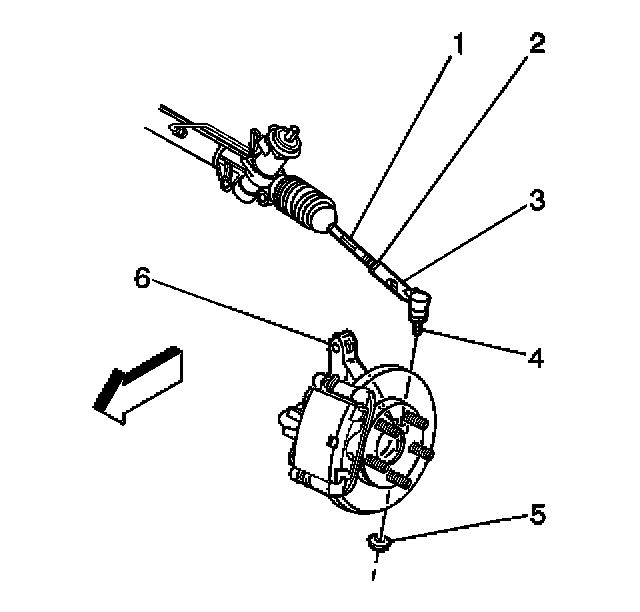 1
2
3
6
4
5