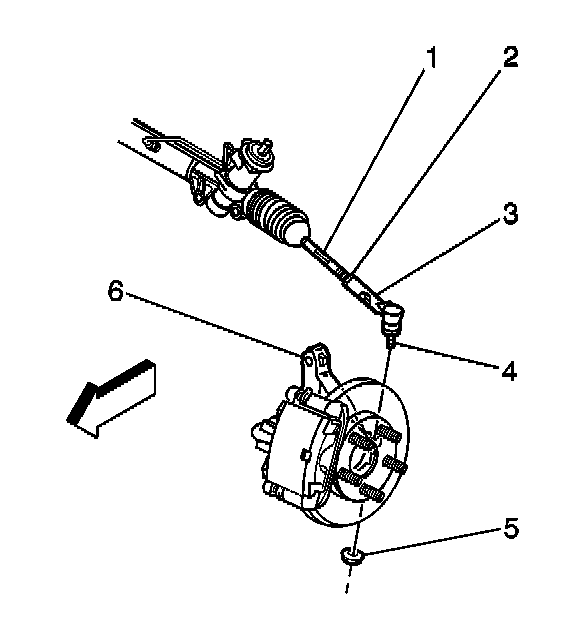 1
2
3
6
4
5