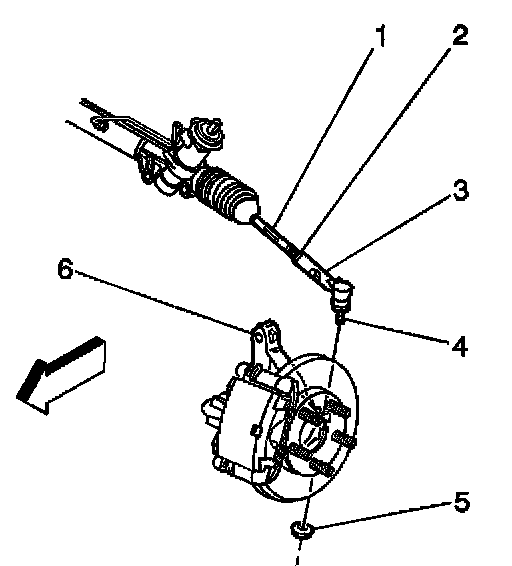 1
2
3
6
4
5