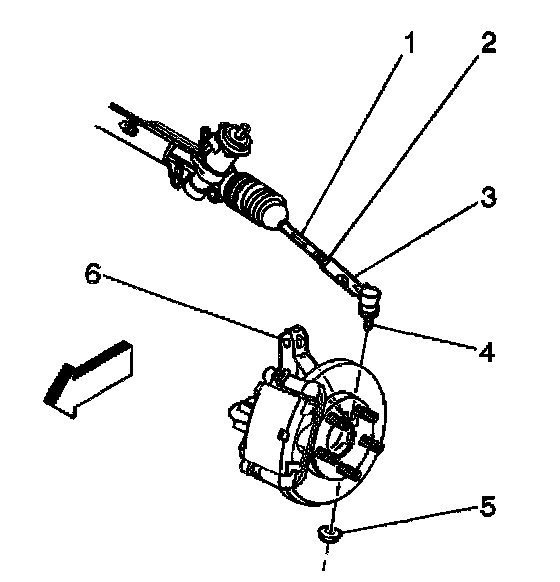 1
2
3
6
4
5