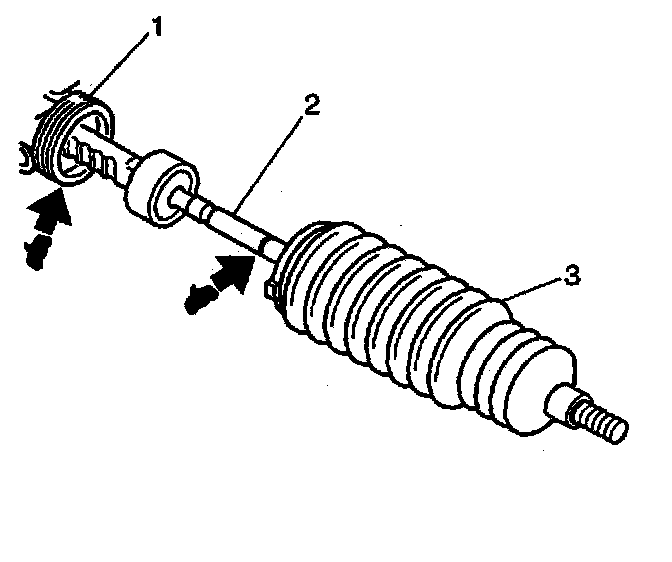 1
2
3