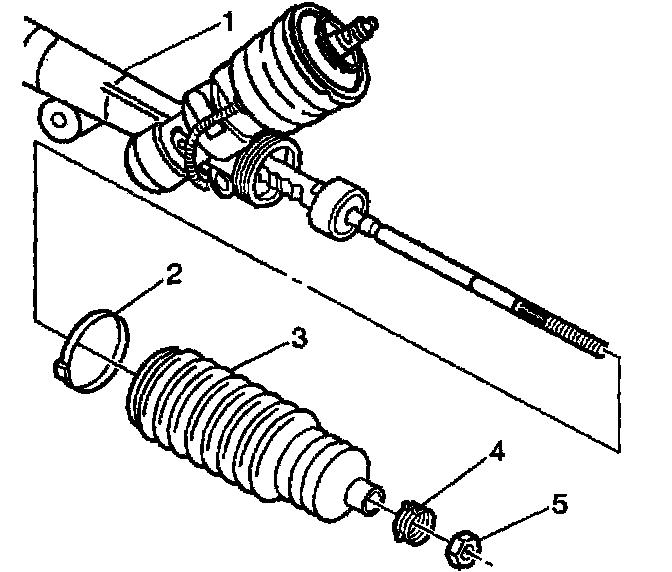 1
2
3
4
5