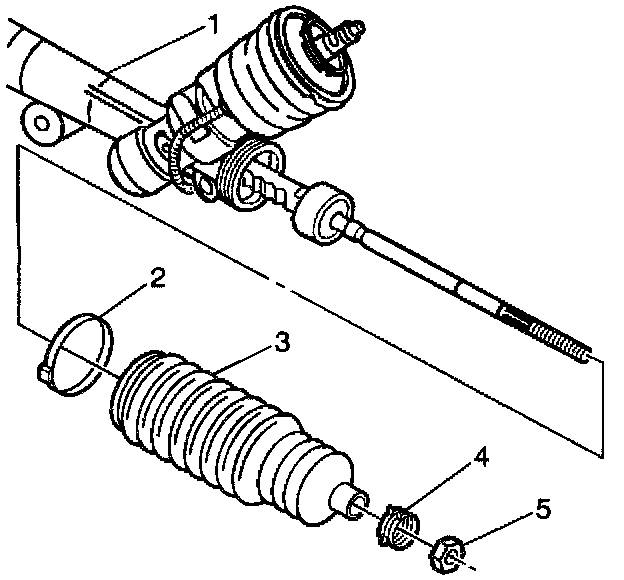 1
2
3
4
5