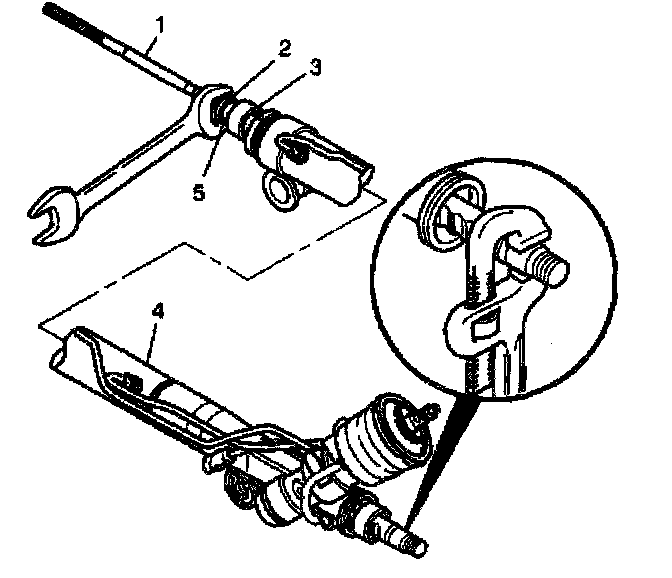 1
2
3
5
4