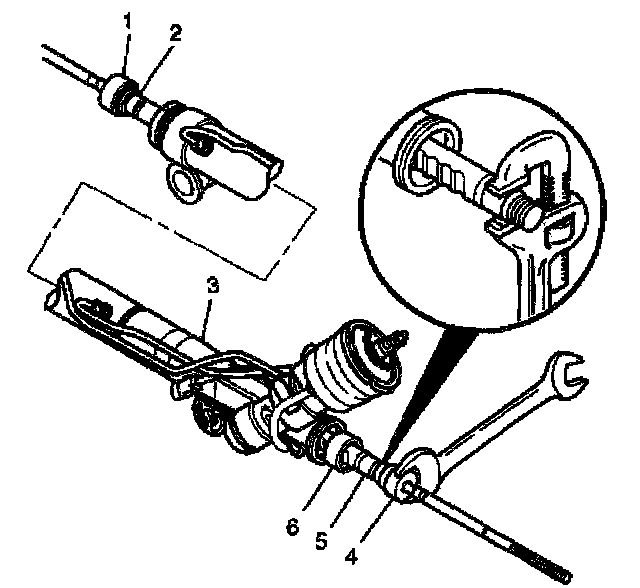 1
2
3
6
5
4