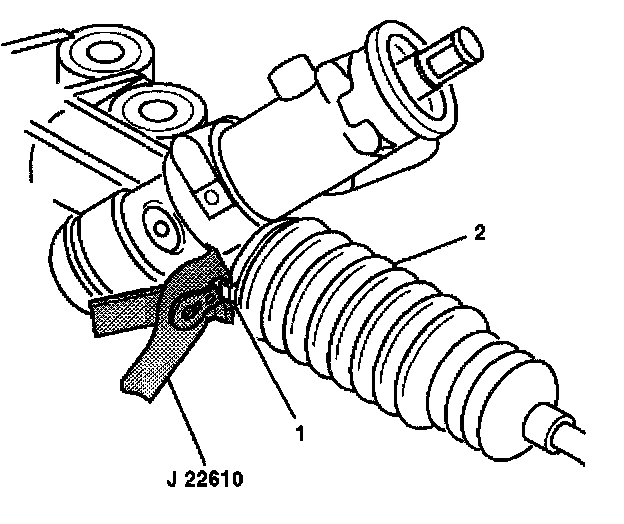 2

1

J 22610