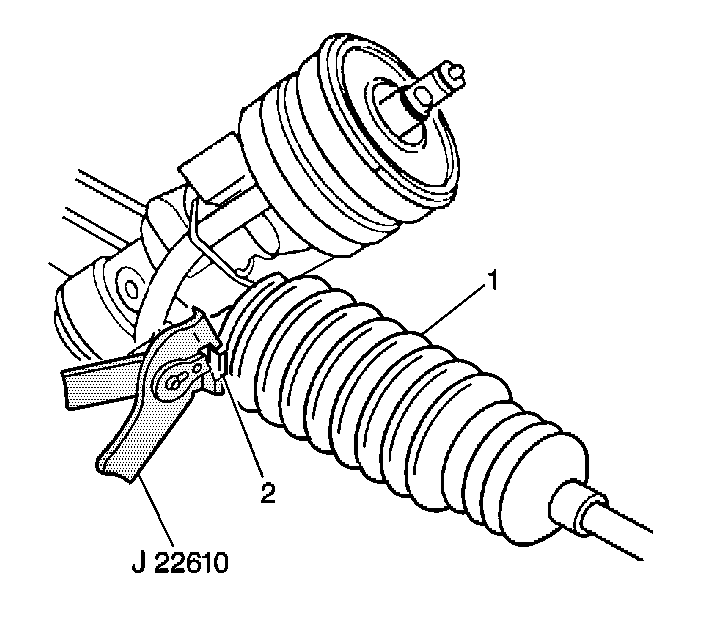 1
2
J 22610